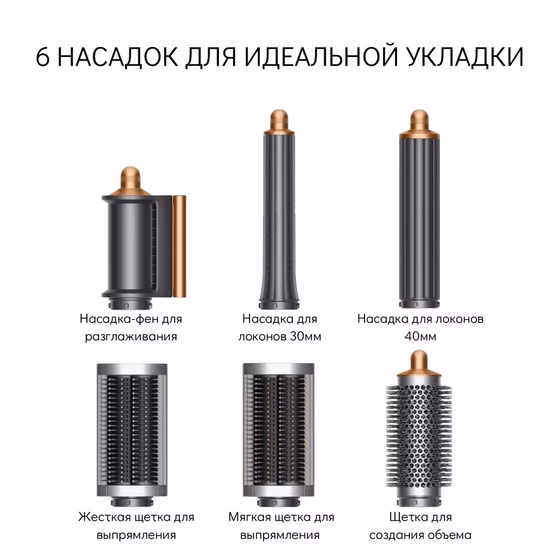 6 НАСАДОК ДЛЯ ИДЕАЛЬНОЙ УКЛАДКИ

Насадка-фен для разглаживания

Насадка для локонов 30мм

Насадка для локонов 40мм

Жесткая щетка для выпрямления

Мягкая щетка для выпрямления

Щетка для создания объема