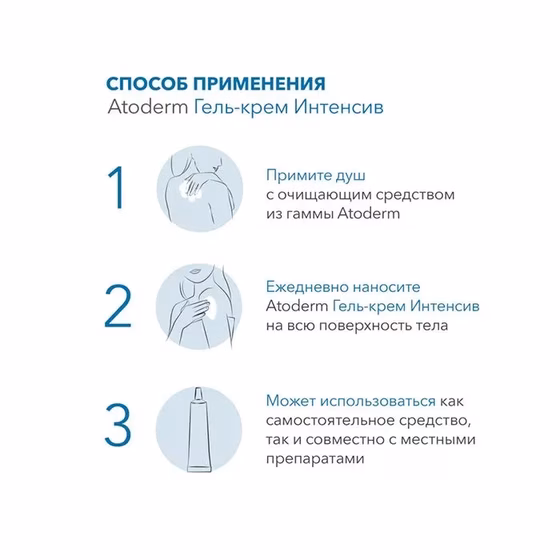 СПОСОБ ПРИМЕНЕНИЯ
Atoderm Гель-крем Интенсив

1

Примите душ с очищающим средством из гаммы Atoderm

2

Ежедневно наносите Atoderm Гель-крем Интенсив на всю поверхность тела

3

Может использоваться как самостоятельное средство, так и совместно с местными препаратами